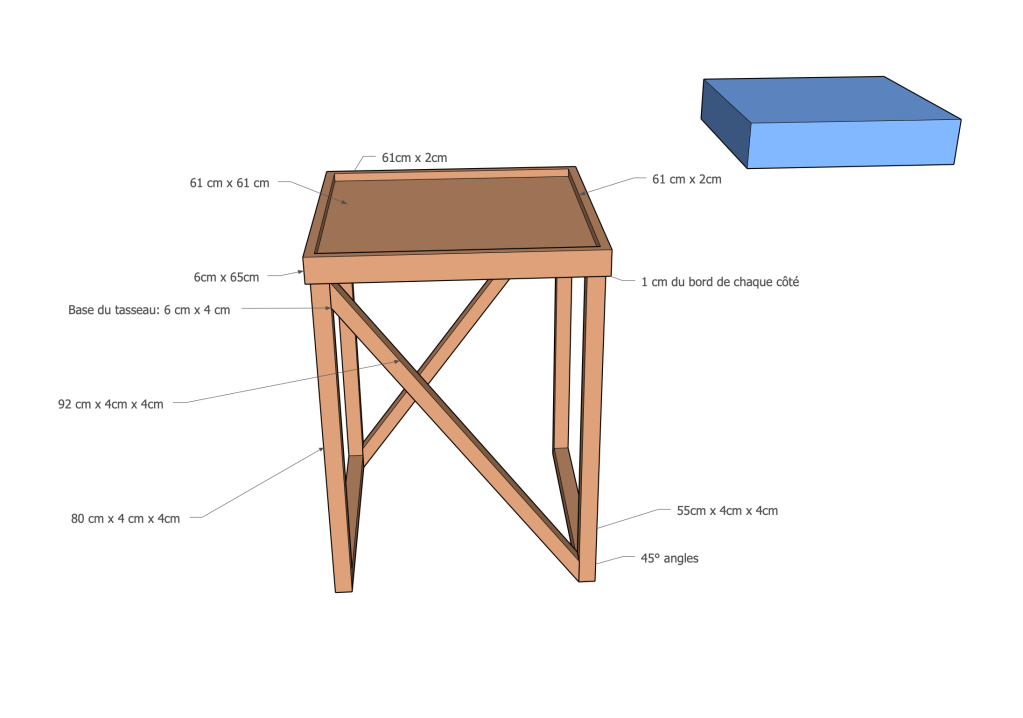 61cm x 2cm

61 cm x 61 cm

61 cm x 2cm

6cm x 65cm

1 cm du bord de chaque côté

Base du tasseau: 6 cm x 4 cm

92 cm x 4cm x 4cm

80 cm x 4 cm x 4cm

55cm x 4cm x 4cm

45° angles